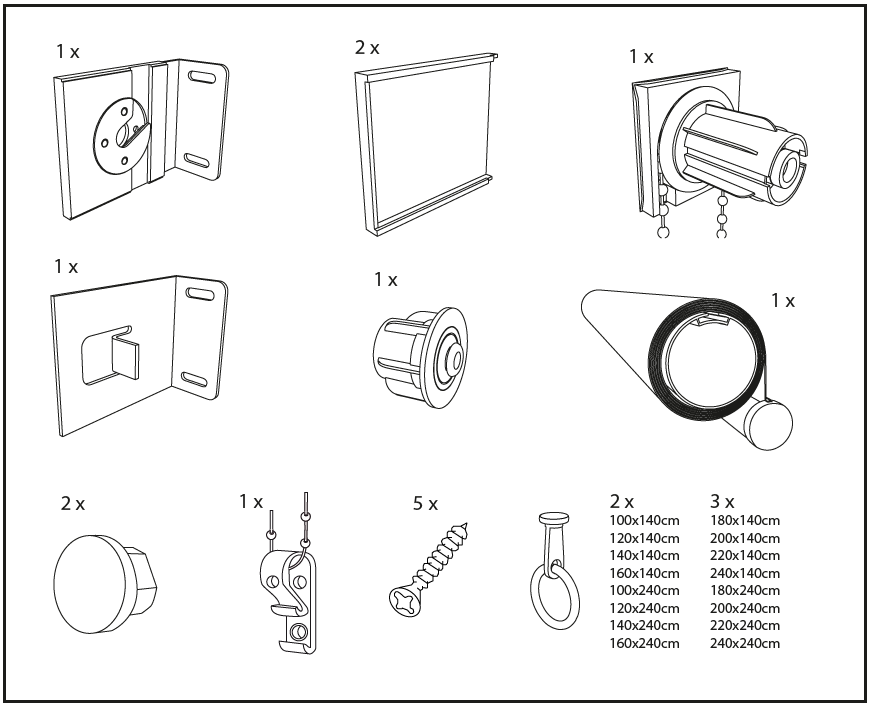 1 x

2 x

1 x

1 x

1 x

1 x

2 x

1 x

5 x

2 x
100x140cm
120x140cm
140x140cm
160x140cm
100x240cm
120x240cm
140x240cm
160x240cm

3 x
180x140cm
200x140cm
220x140cm
240x140cm
180x240cm
200x240cm
220x240cm
240x240cm